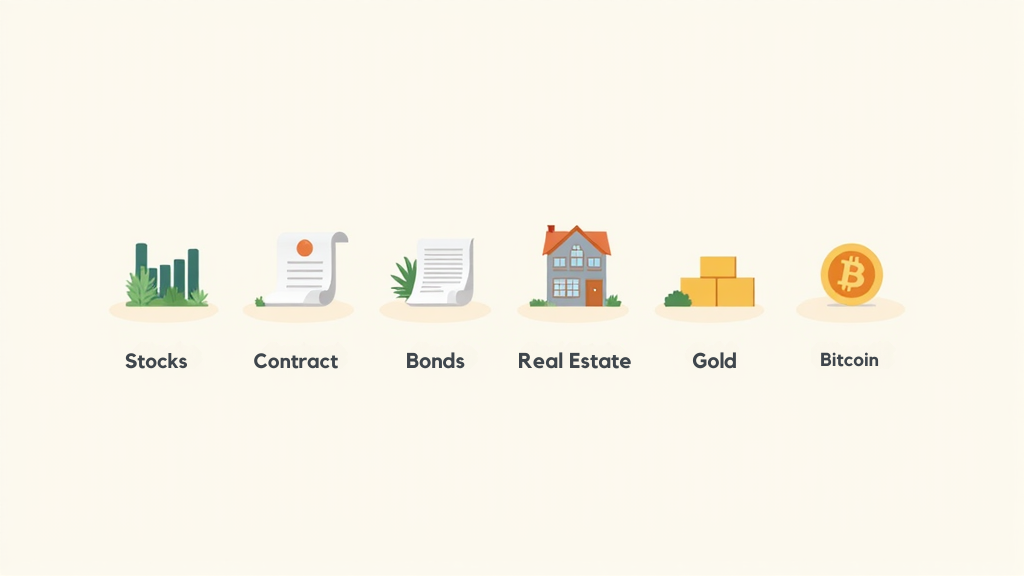 Stocks Contract Bonds Real Estate Gold Bitcoin